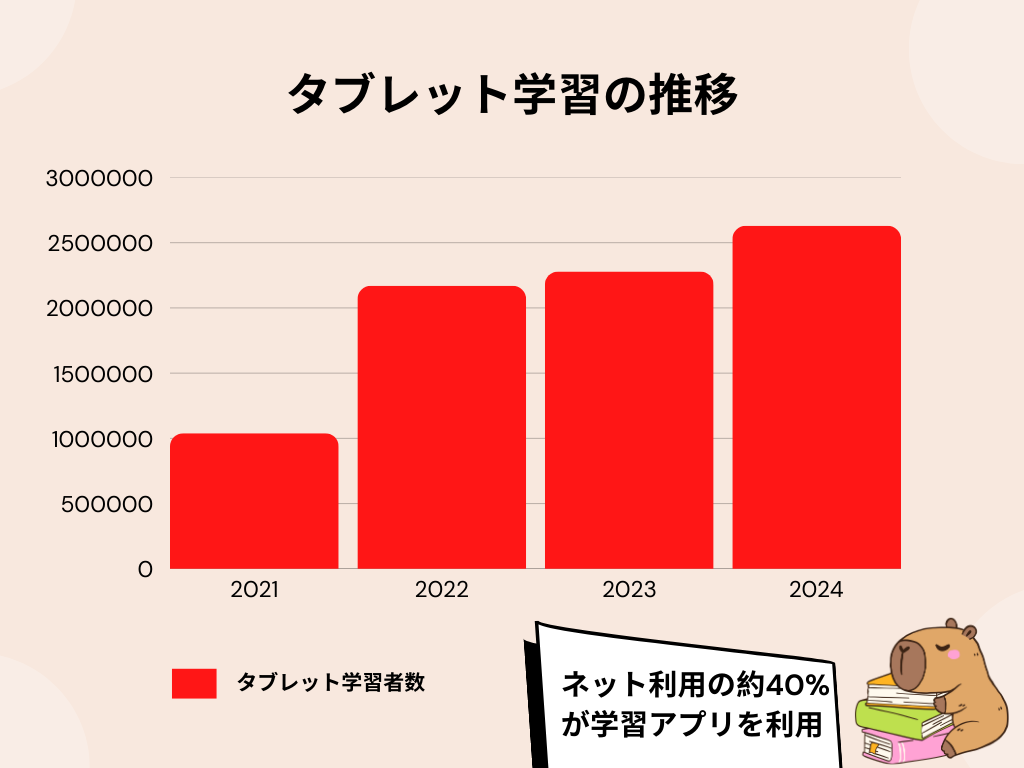 タブレット学習の推移

3000000
2500000
2000000
1500000
1000000
500000
0

2021
2022
2023
2024

タブレット学習者数

ネット利用の約40%が学習アプリを利用